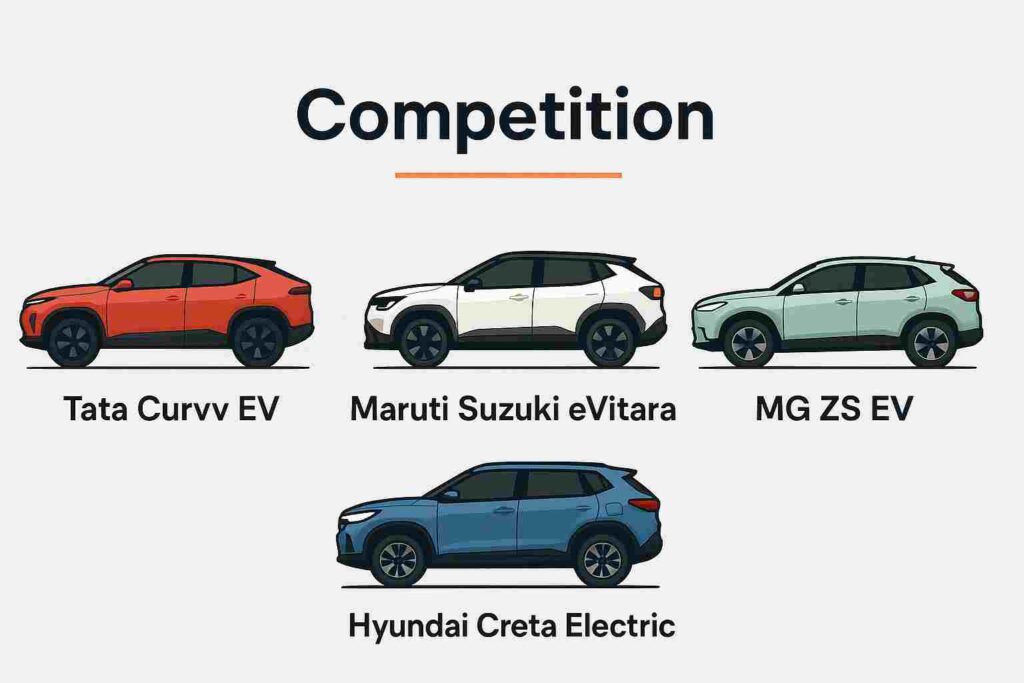 Competition

Tata Curvv EV

Maruti Suzuki eVitara

MG ZS EV

Hyundai Creta Electric